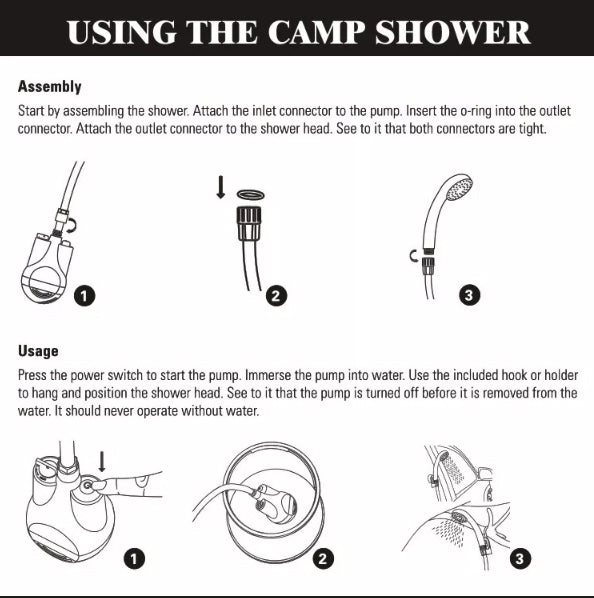 USING THE CAMP SHOWER

Assembly

Start by assembling the shower. Attach the inlet connector to the pump. Insert the o-ring into the outlet connector. Attach the outlet connector to the shower head. See to it that both connectors are tight.

1

2

3

Usage

Press the power switch to start the pump. Immerse the pump into water. Use the included hook or holder to hang and position the shower head. See to it that the pump is turned off before it is removed from the water. It should never operate without water.

1

2

3