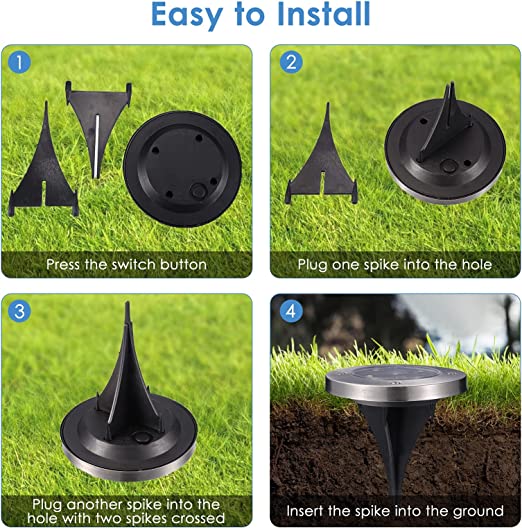 Easy to Install

1
Press the switch button

2
Plug one spike into the hole

3
Plug another spike into the hole with two spikes crossed

4
Insert the spike into the ground