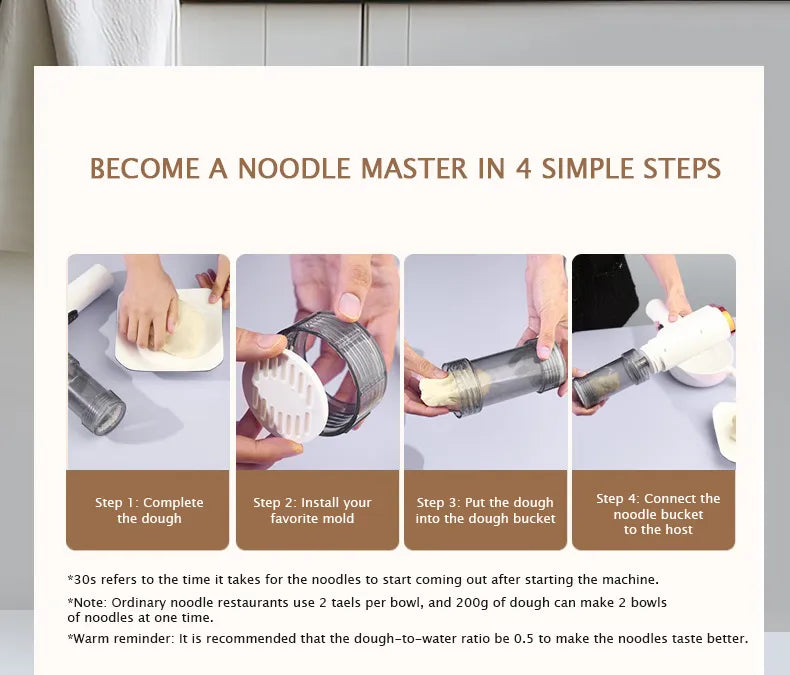 BECOME A NOODLE MASTER IN 4 SIMPLE STEPS

Step 1: Complete the dough

Step 2: Install your favorite mold

Step 3: Put the dough into the dough bucket

Step 4: Connect the noodle bucket to the host

*30s refers to the time it takes for the noodles to start coming out after starting the machine.

*Note: Ordinary noodle restaurants use 2 taels per bowl, and 200g of dough can make 2 bowls of noodles at one time.

*Warm reminder: It is recommended that the dough-to-water ratio be 0.5 to make the noodles taste better.