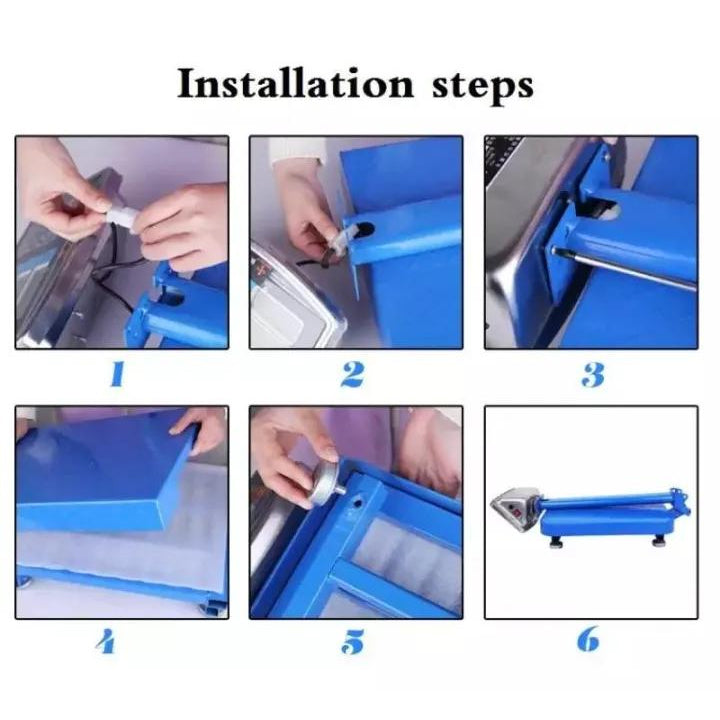 Installation steps

1

2

3

4

5

6