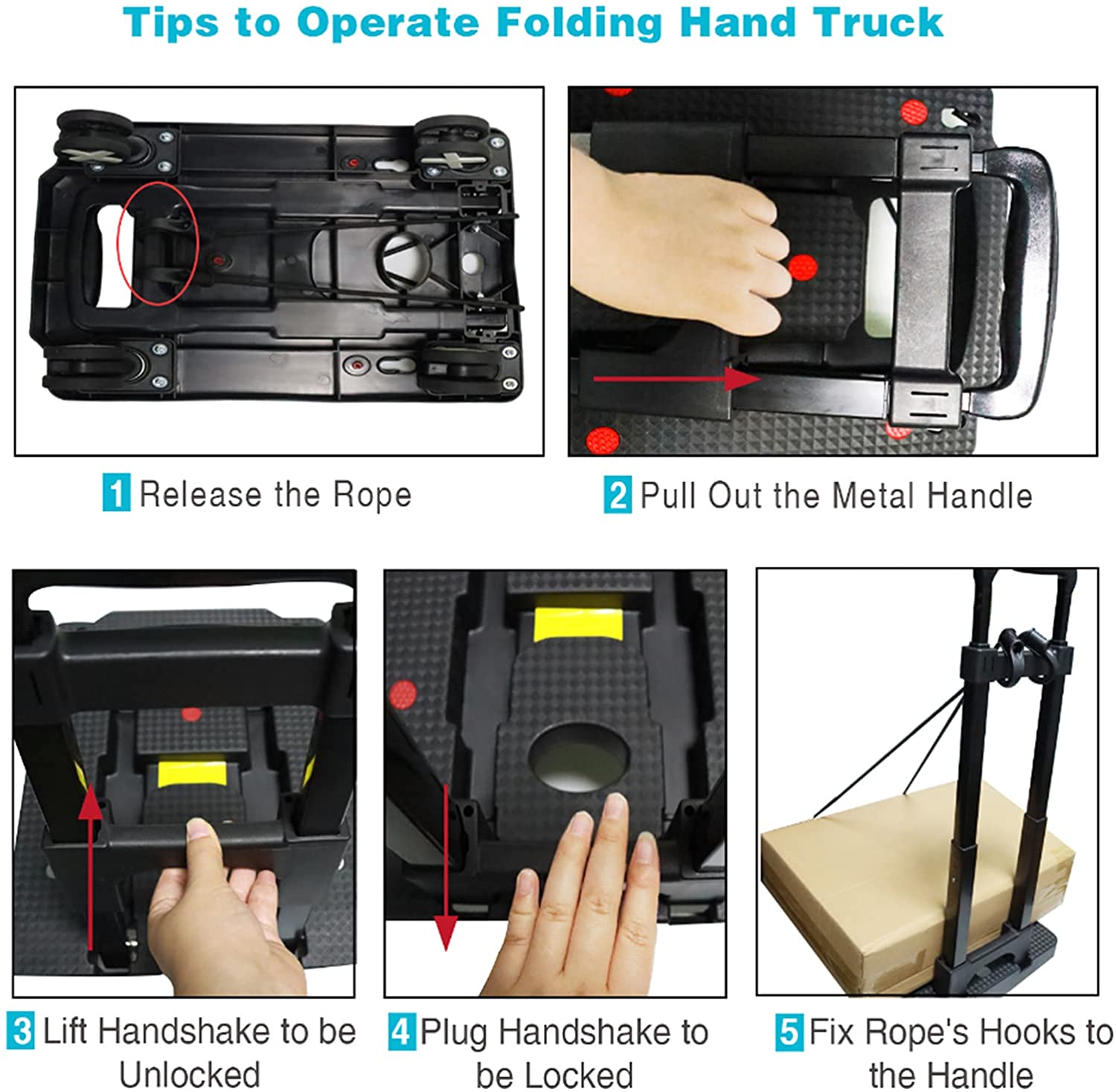 Tips to Operate Folding Hand Truck

1 Release the Rope

2 Pull Out the Metal Handle

3 Lift Handshake to be Unlocked

4 Plug Handshake to be Locked

5 Fix Rope's Hooks to the Handle